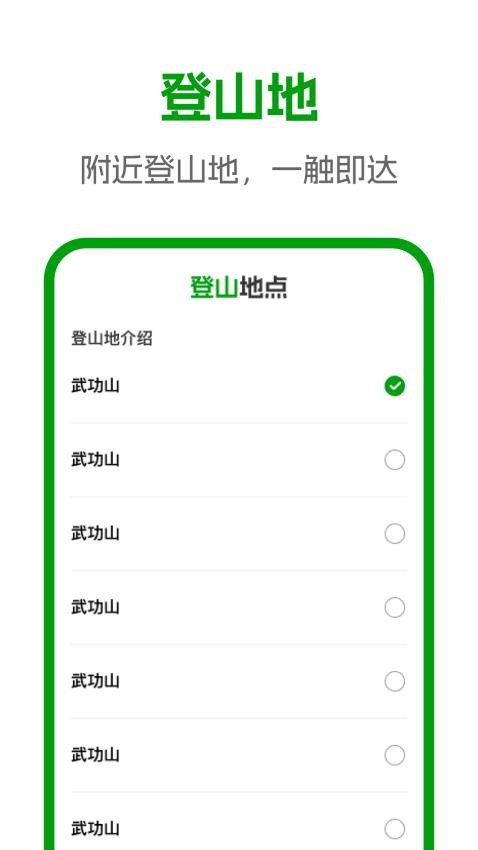 登山地

附近登山地，一触即达

登山地点

登山地介绍

武功山

武功山

武功山

武功山

武功山

武功山

武功山